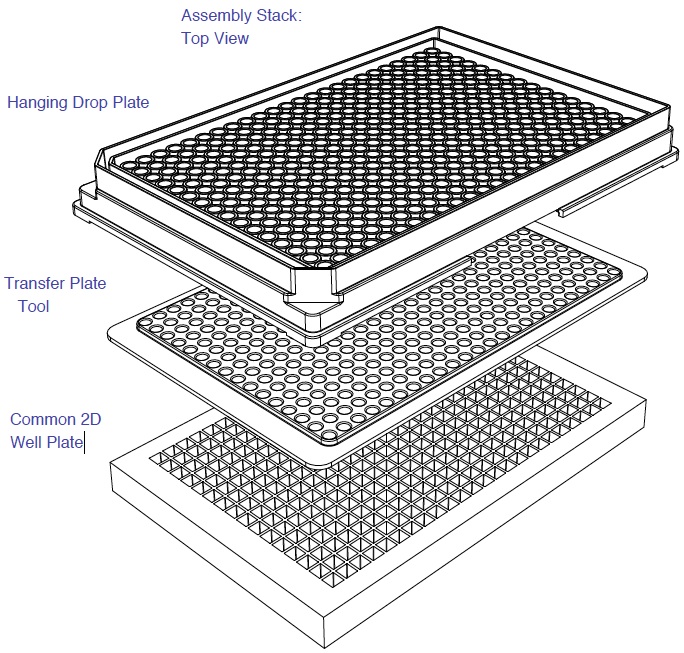 Assembly Stack:
Top View

Hanging Drop Plate

Transfer Plate
Tool

Common 2D
Well Plate